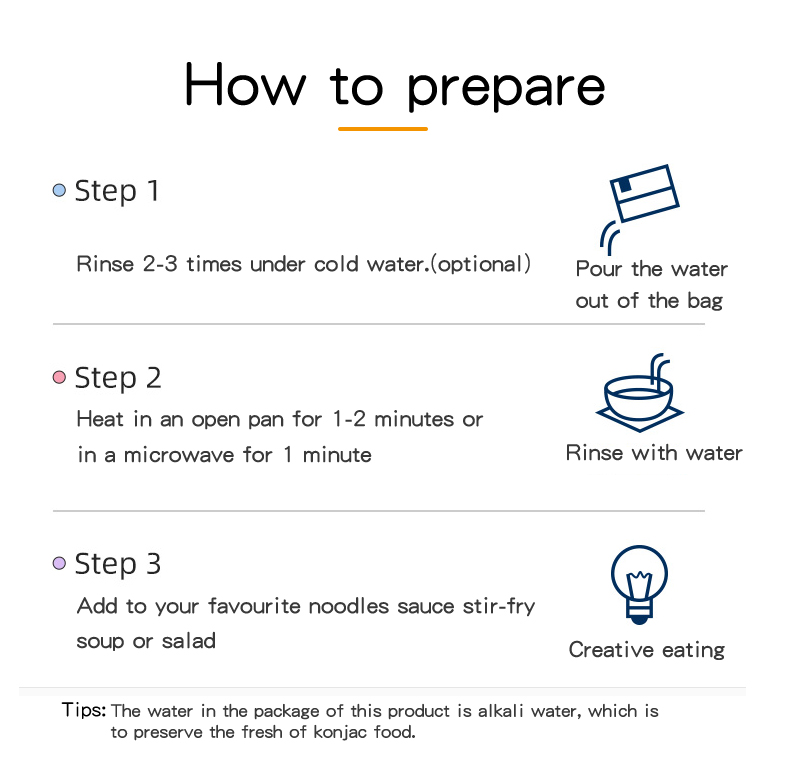 How to prepare

Step 1

Rinse 2-3 times under cold water.(optional)

Pour the water out of the bag

Step 2

Heat in an open pan for 1-2 minutes or in a microwave for 1 minute

Rinse with water

Step 3

Add to your favourite noodles sauce stir-fry soup or salad

Creative eating

Tips: The water in the package of this product is alkali water, which is to preserve the fresh of konjac food.