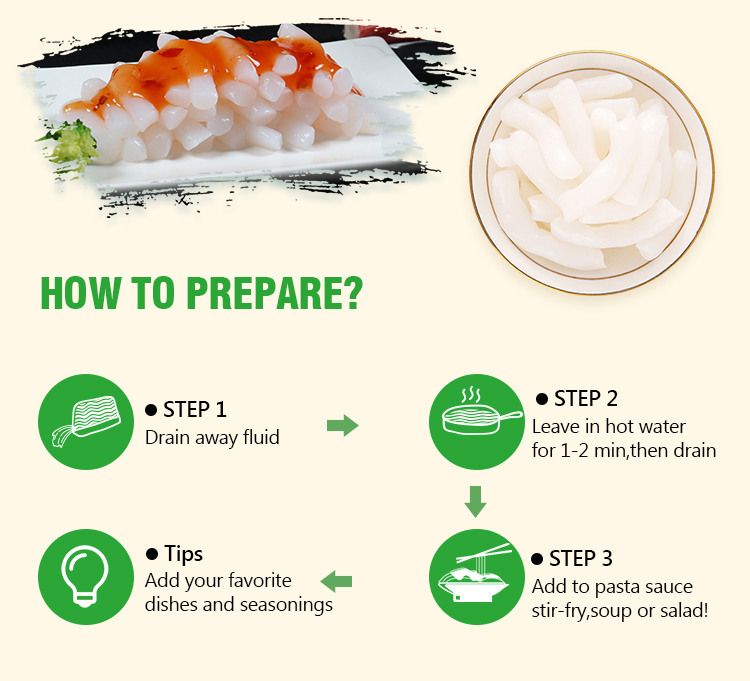 HOW TO PREPARE?

● STEP 1
Drain away fluid

● STEP 2
Leave in hot water for 1-2 min,then drain

● STEP 3
Add to pasta sauce stir-fry,soup or salad!

● Tips
Add your favorite dishes and seasonings