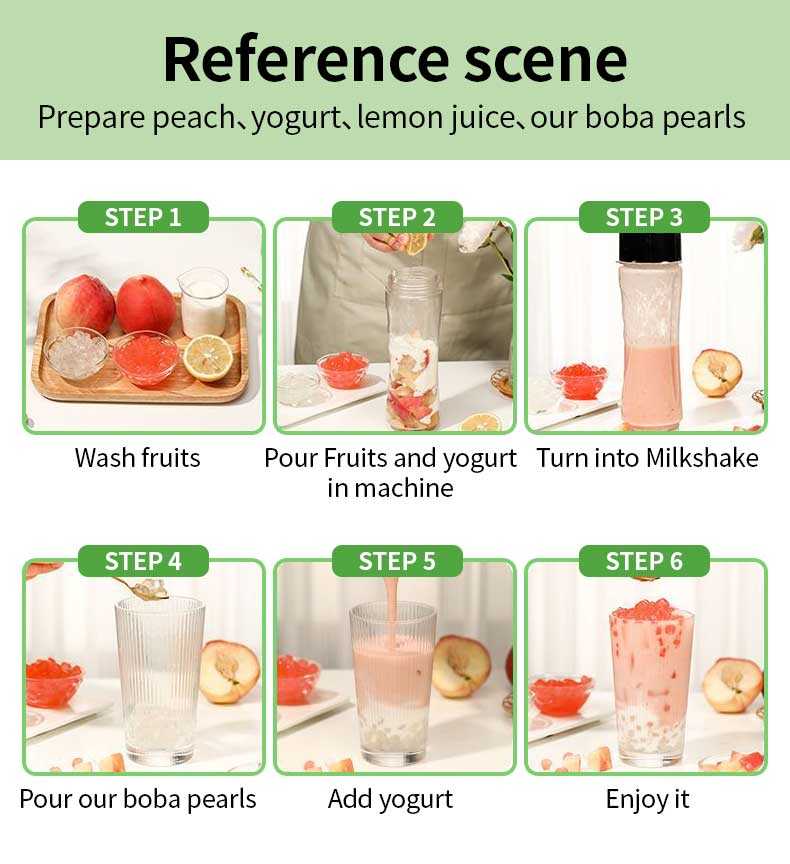 Reference scene

Prepare peach、yogurt、lemon juice、our boba pearls

STEP 1

Wash fruits

STEP 2

Pour Fruits and yogurt in machine

STEP 3

Turn into Milkshake

STEP 4

Pour our boba pearls

STEP 5

Add yogurt

STEP 6

Enjoy it